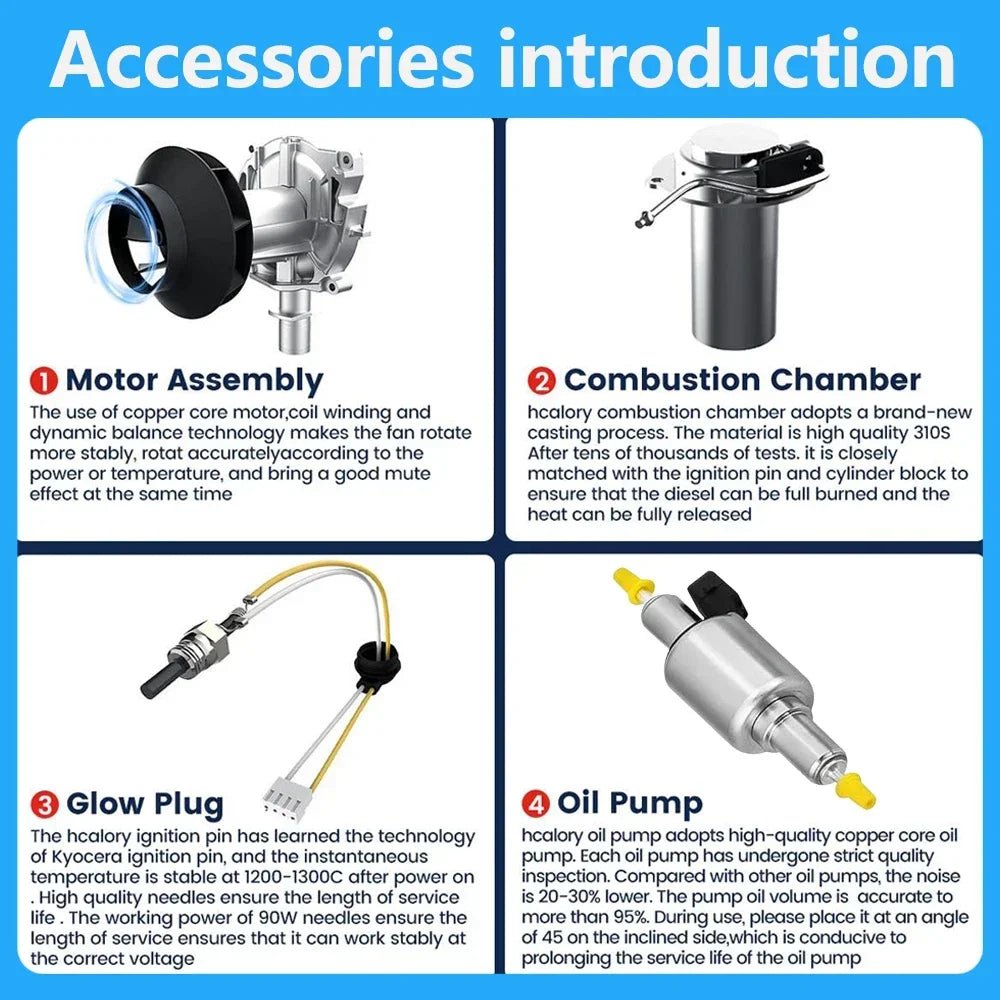 Accessories introduction

1 Motor Assembly

The use of copper core motor,coil winding and dynamic balance technology makes the fan rotate more stably, rotat accuratelyaccording to the power or temperature, and bring a good mute effect at the same time

2 Combustion Chamber

hcalory combustion chamber adopts a brand-new casting process. The material is high quality 310S After tens of thousands of tests. it is closely matched with the ignition pin and cylinder block to ensure that the diesel can be full burned and the heat can be fully released

3 Glow Plug

The hcalory ignition pin has learned the technology of Kyocera ignition pin, and the instantaneous temperature is stable at 1200-1300C after power on . High quality needles ensure the length of service life . The working power of 90W needles ensure the length of service ensures that it can work stably at the correct voltage

4 Oil Pump

hcalory oil pump adopts high-quality copper core oil pump. Each oil pump has undergone strict quality inspection. Compared with other oil pumps, the noise is 20-30% lower. The pump oil volume is accurate to more than 95%. During use, please place it at an angle of 45 on the inclined side,which is conducive to prolonging the service life of the oil pump